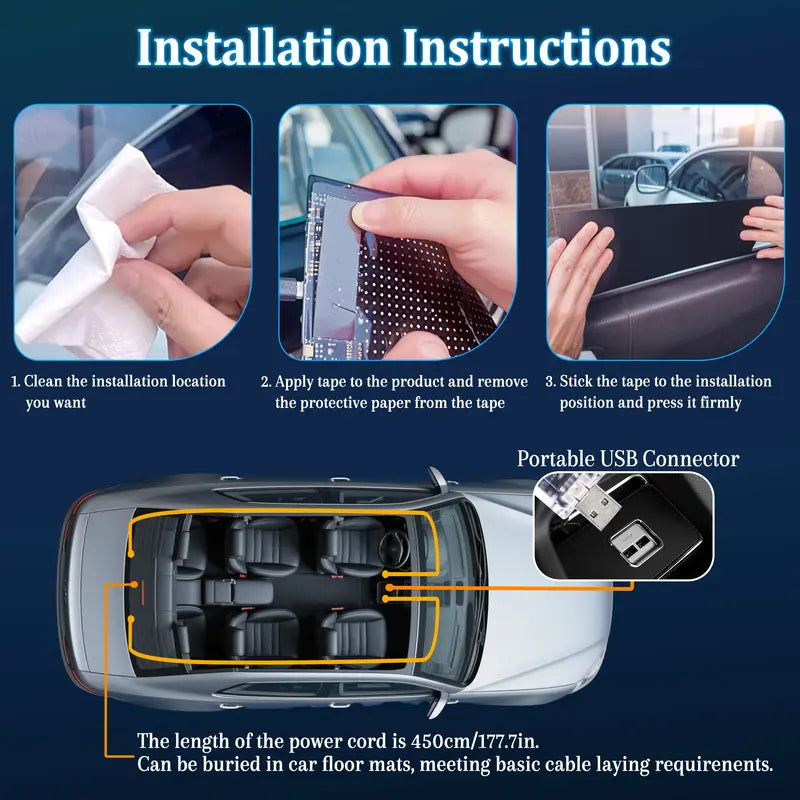 Installation Instructions

1. Clean the installation location you want

2. Apply tape to the product and remove the protective paper from the tape

3. Stick the tape to the installation position and press it firmly

Portable USB Connector

The length of the power cord is 450cm/177.7in.
Can be buried in car floor mats, meeting basic cable laying requirenents.