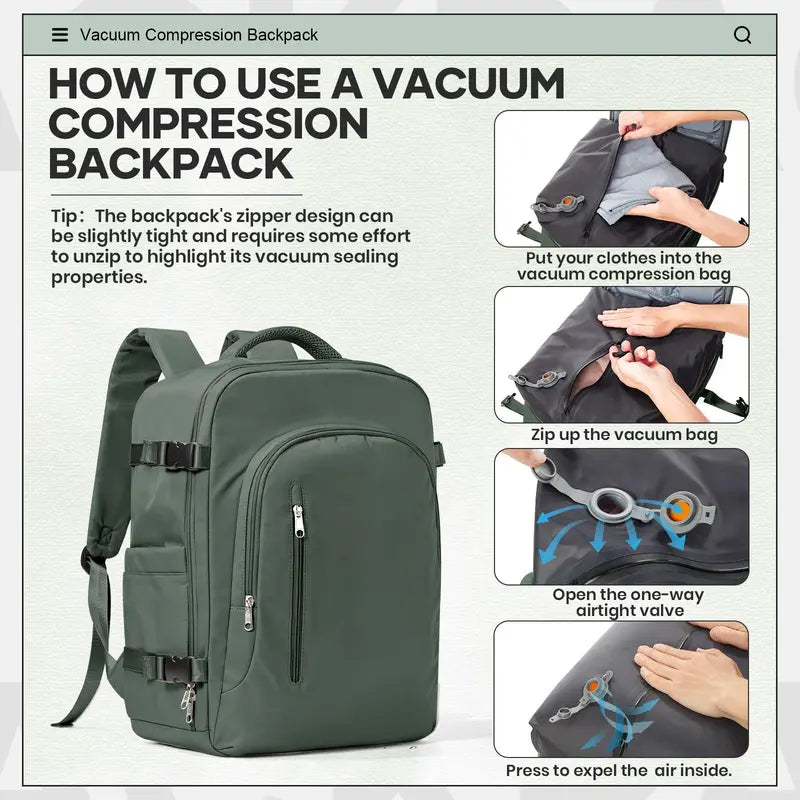 Vacuum Compression Backpack

HOW TO USE A VACUUM COMPRESSION BACKPACK

Tip: The backpack's zipper design can be slightly tight and requires some effort to unzip to highlight its vacuum sealing properties.

Put your clothes into the vacuum compression bag

Zip up the vacuum bag

Open the one-way airtight valve

Press to expel the air inside.